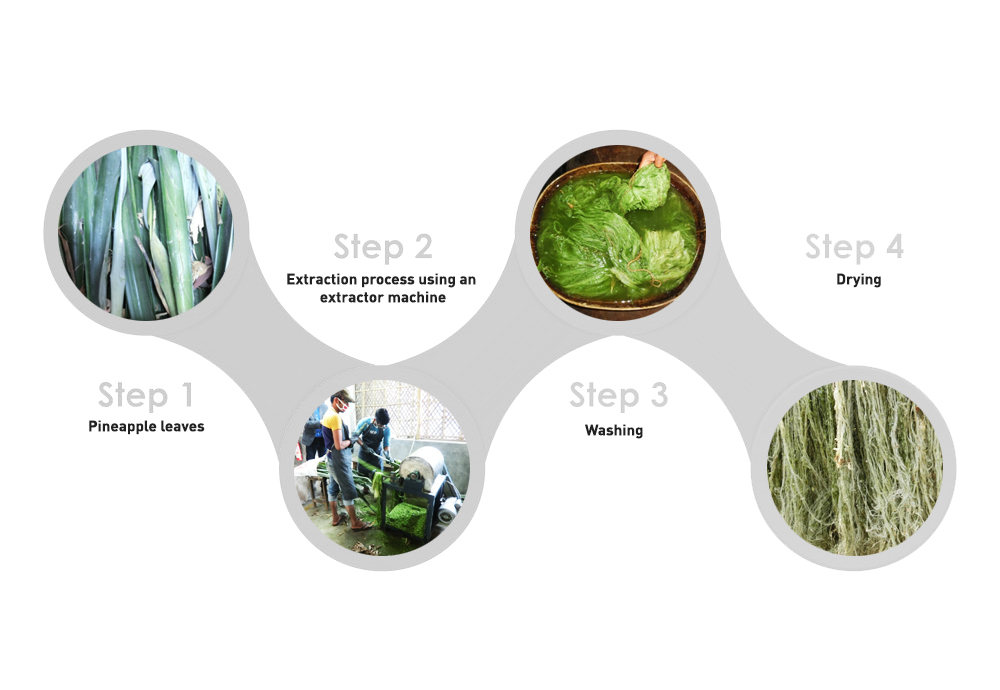 Step 1
Pineapple leaves

Step 2
Extraction process using an extractor machine

Step 3
Washing

Step 4
Drying