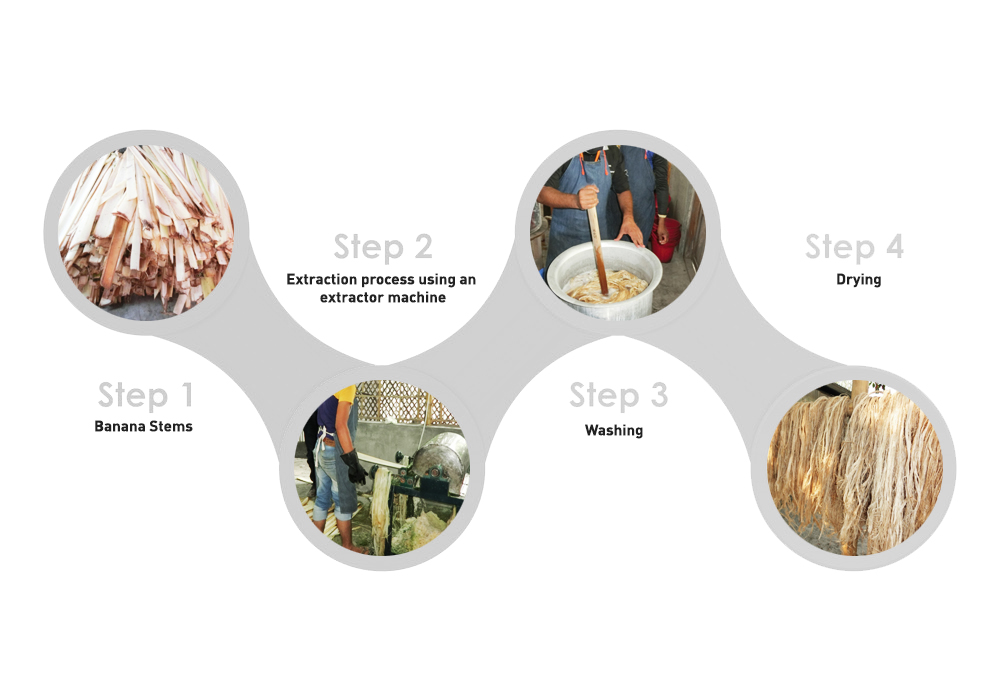 Step 1
Banana Stems

Step 2
Extraction process using an extractor machine

Step 3
Washing

Step 4
Drying